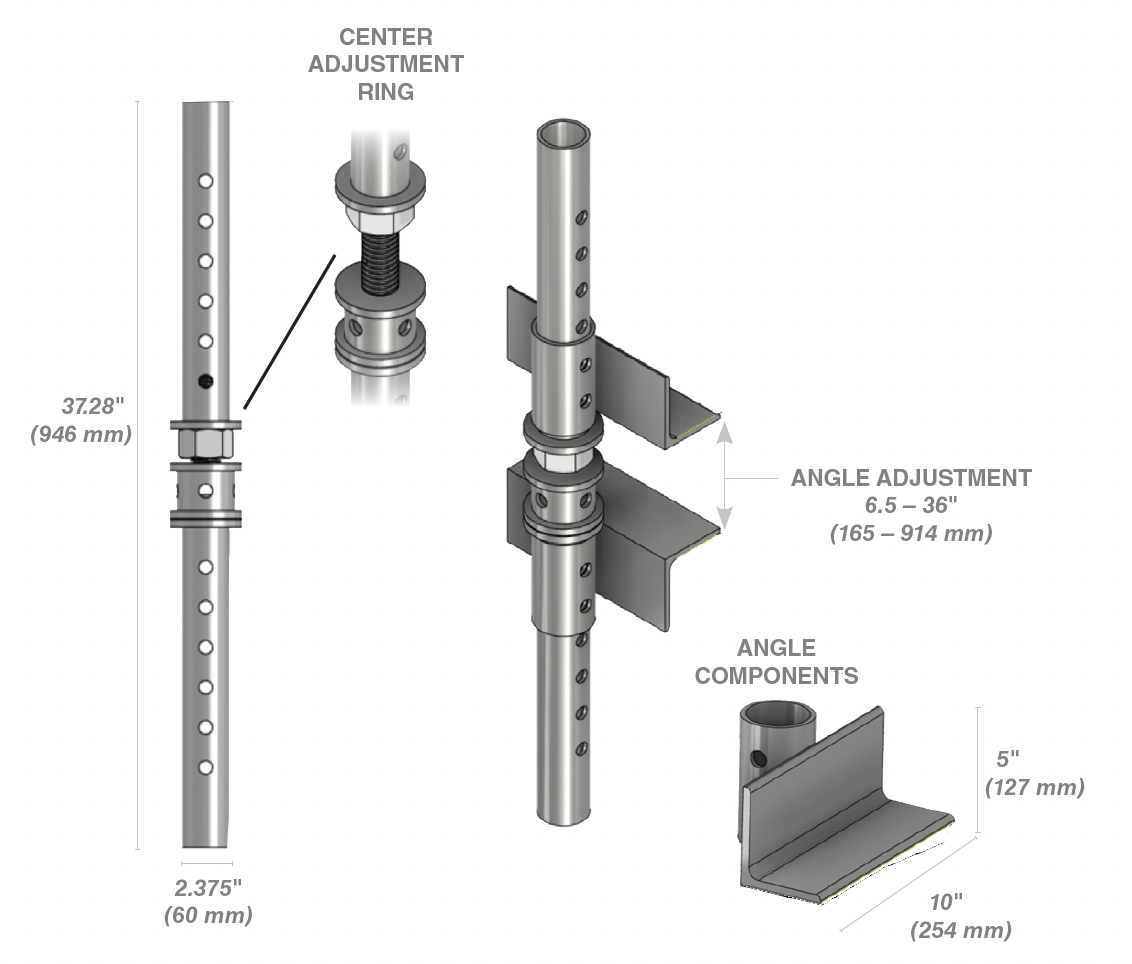 CENTER ADJUSTMENT RING

37.28"
(946 mm)

2.375"
(60 mm)

ANGLE ADJUSTMENT
6.5 – 36"
(165 – 914 mm)

ANGLE COMPONENTS

5"
(127 mm)

10"
(254 mm)